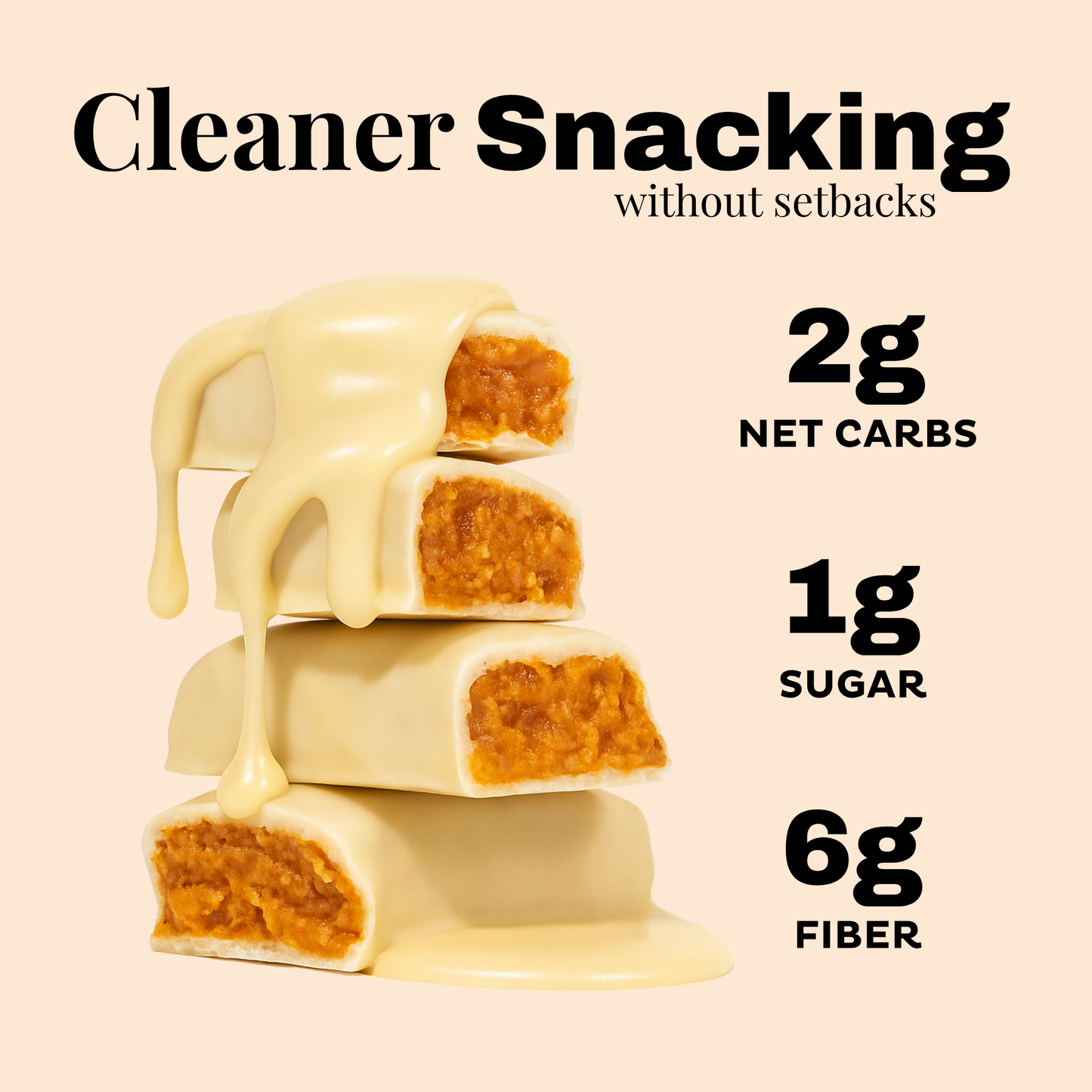 Cleaner Snacking
without setbacks

2g
NET CARBS

1g
SUGAR

6g
FIBER